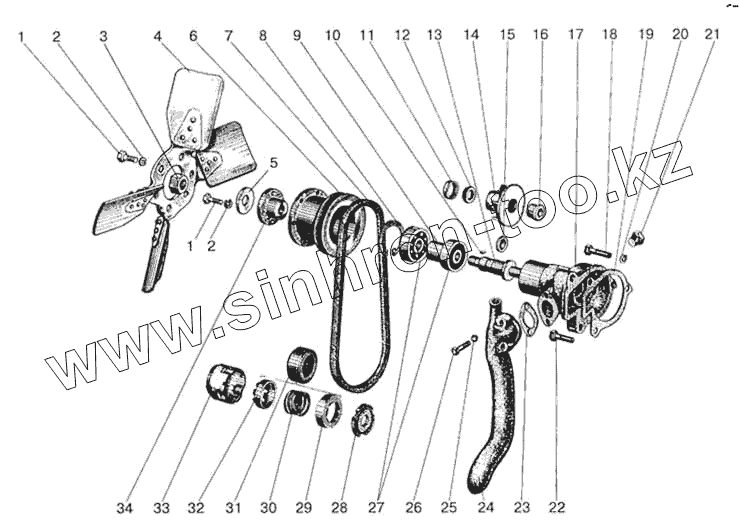 1 2 3 4 6 7 8 9 10 11 12 13 14 15 16 17 18 19 20 21

5

1 2

www.sinhron-too.kz

34 33 32 31 30 29 28 27 26 25 24 23 22